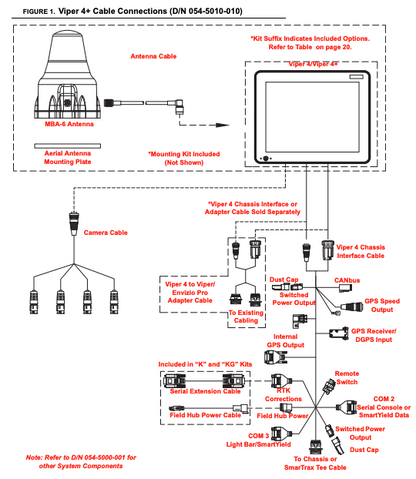 FIGURE 1. Viper 4+ Cable Connections (D/N 054-5010-010)

*Kit Suffix Indicates Included Options. Refer to Table on page 20.

Antenna Cable

Viper 4/Viper 4+

MBA-6 Antenna

Aerial Antenna Mounting Plate

*Mounting Kit Included (Not Shown)

*Viper 4 Chassis Interface or Adapter Cable Sold Separately

Camera Cable

Viper 4 Chassis Interface Cable

Viper 4 to Viper/ Envizio Pro Adapter Cable

To Existing Cabling

Dust Cap

Switched Power Output

CANbus

GPS Speed Output

GPS Receiver/ DGPS Input

Internal GPS Output

Included in "K" and "KG" Kits

Serial Extension Cable

Field Hub Power Cable

RTK Corrections

Field Hub Power

Remote Switch

COM 2 Serial Console or SmartYield Data

COM 3 Light Bar/SmartYield

Switched Power Output

Dust Cap

To Chassis or SmarTrax Tee Cable

Note: Refer to D/N 054-5000-001 for other System Components