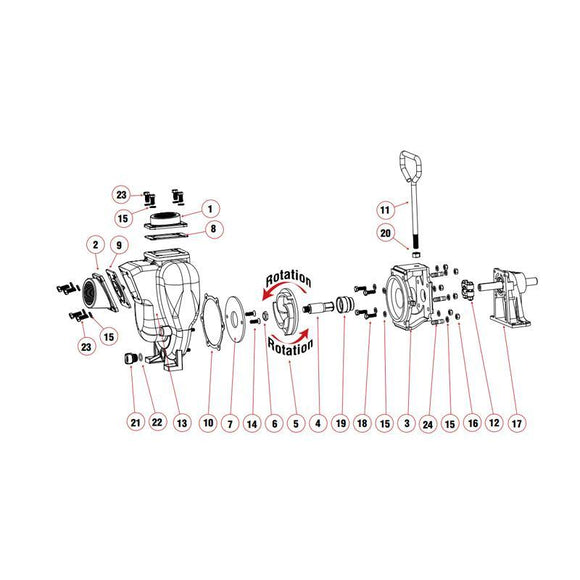 23
15
1
8
2
9
11
20
Rotation
Rotation
23
15
21
22
13
10
7
14
6
5
4
19
18
15
3
24
15
16
12
17