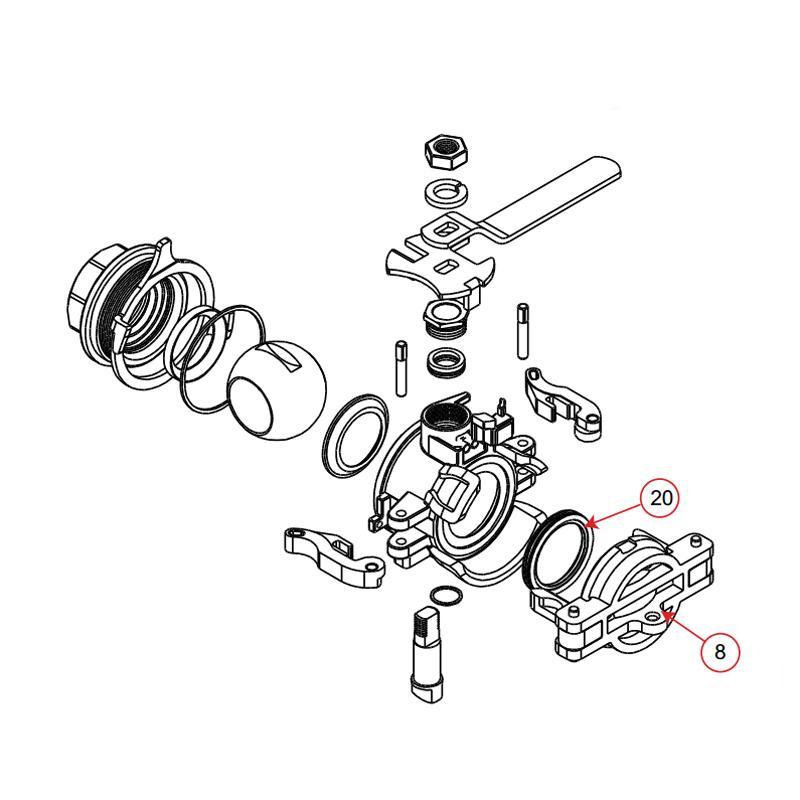 20

8